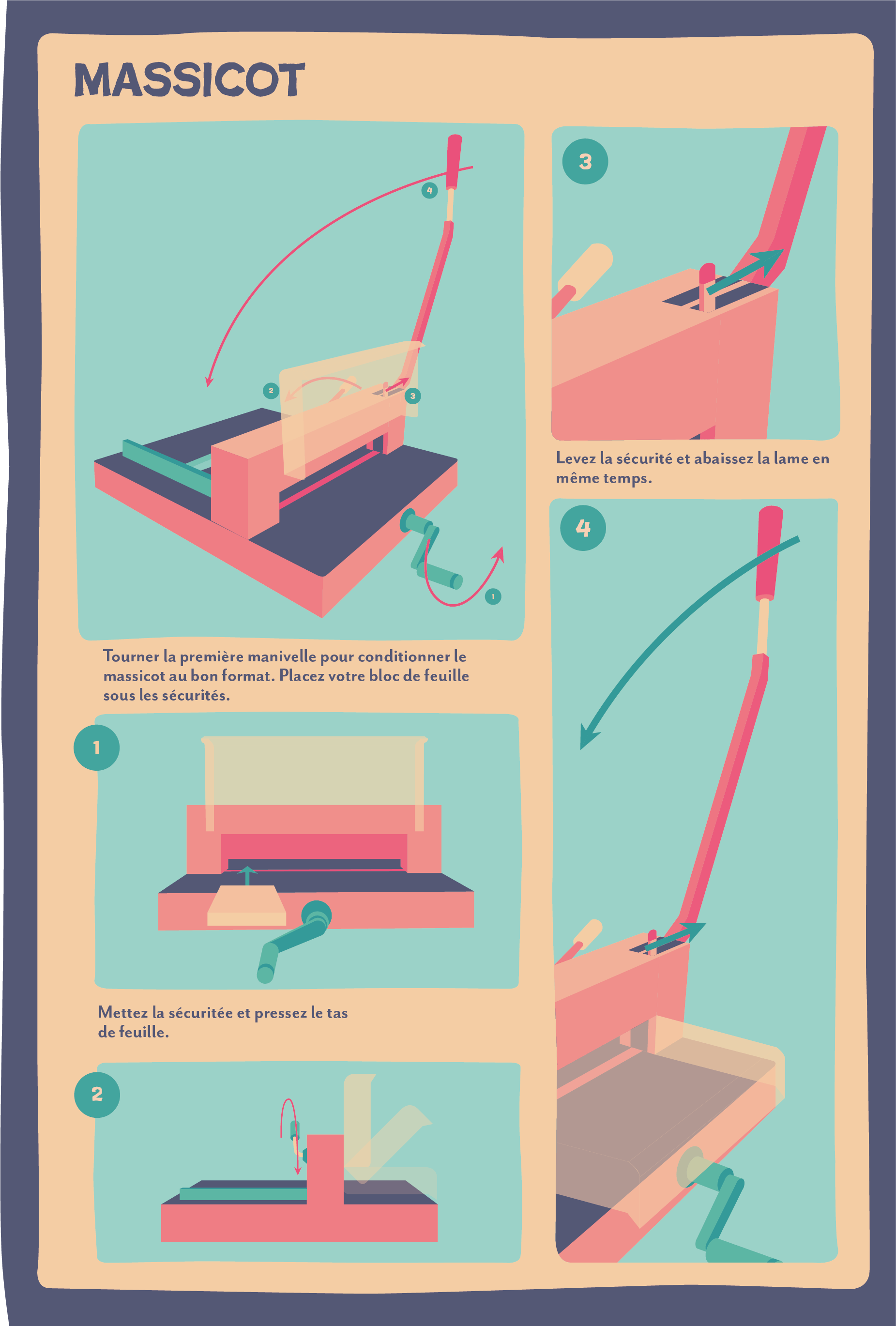 MASSICOT

4

2

3

1

Tourner la première manivelle pour conditionner le massicot au bon format. Placez votre bloc de feuille sous les sécurités.

1

Mettez la sécuritée et pressez le tas de feuille.

2

3

Levez la sécurité et abaissez la lame en même temps.

4